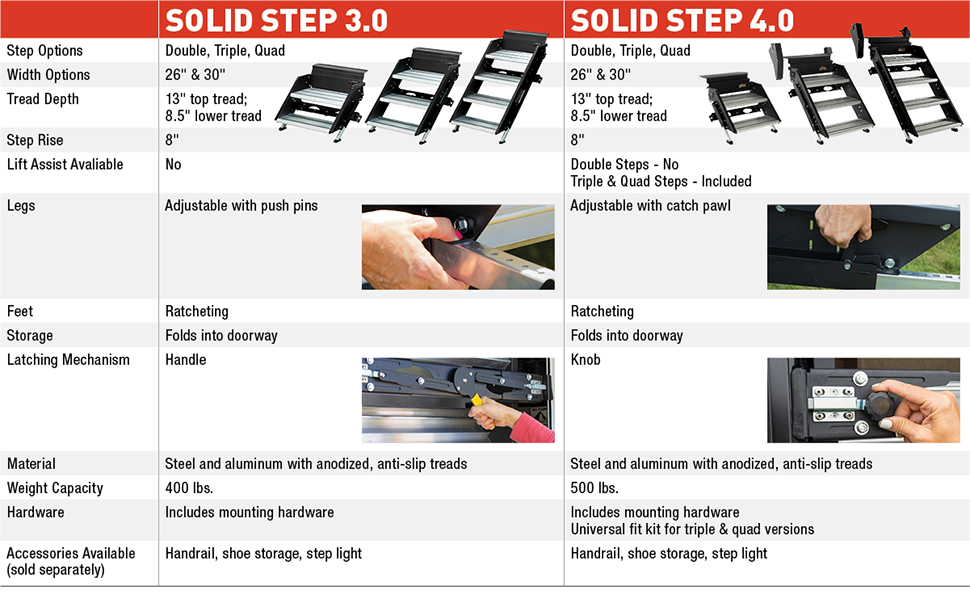 | | SOLID STEP 3.0 | SOLID STEP 4.0 |
|---|---|---|
| Step Options | Double, Triple, Quad | Double, Triple, Quad |
| Width Options | 26" & 30" | 26" & 30" |
| Tread Depth | 13" top tread; 8.5" lower tread | 13" top tread; 8.5" lower tread |
| Step Rise | 8" | 8" |
| Lift Assist Avaliable | No | Double Steps - No Triple & Quad Steps - Included |
| Legs | Adjustable with push pins | Adjustable with catch pawl |
| Feet | Ratcheting | Ratcheting |
| Storage | Folds into doorway | Folds into doorway |
| Latching Mechanism | Handle | Knob |
| Material | Steel and aluminum with anodized, anti-slip treads | Steel and aluminum with anodized, anti-slip treads |
| Weight Capacity | 400 lbs. | 500 lbs. |
| Hardware | Includes mounting hardware | Includes mounting hardware Universal fit kit for triple & quad versions |
| Accessories Available (sold separately) | Handrail, shoe storage, step light | Handrail, shoe storage, step light |